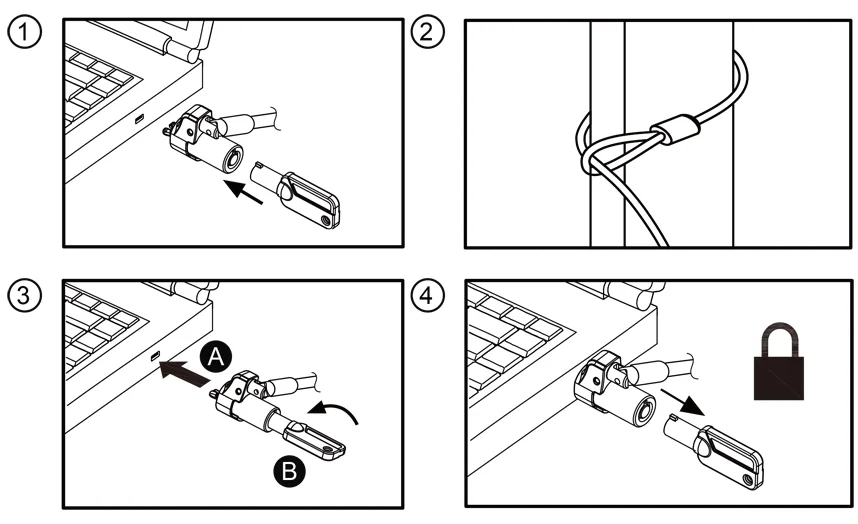 1

2

3

A

B

4