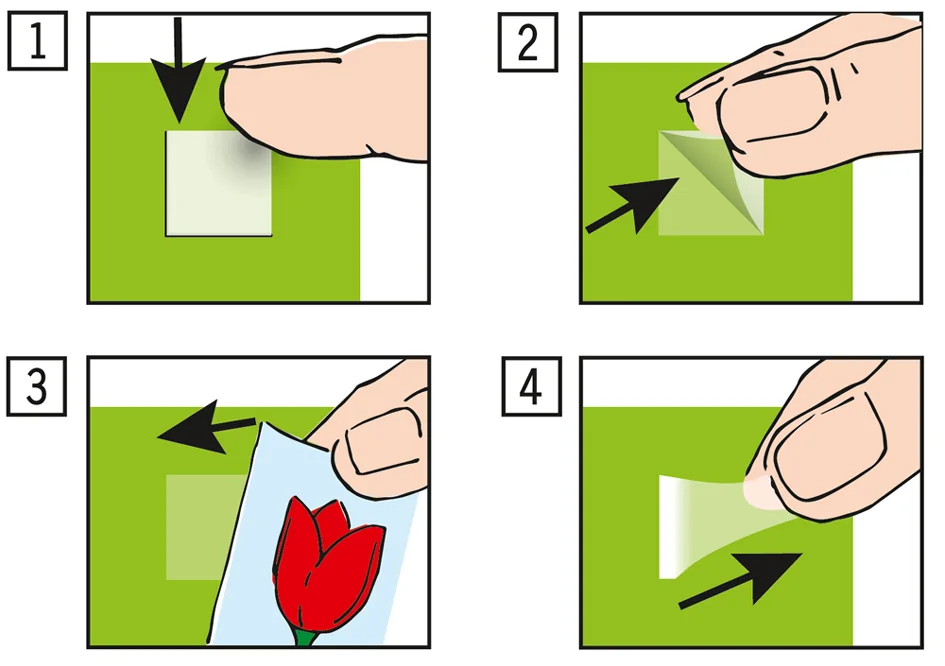 1

2

3

4